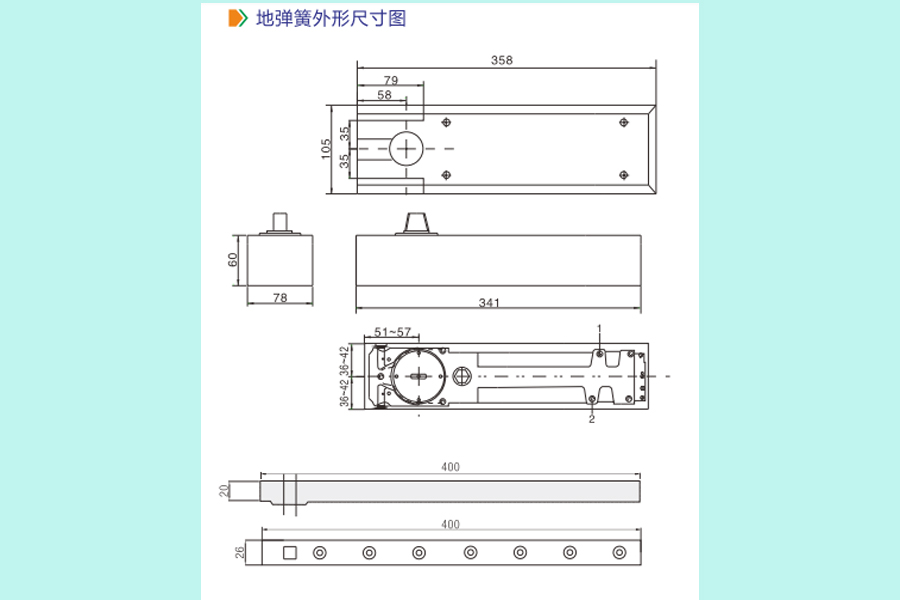 地弹簧外形尺寸图

358
79
58
105
35
35

60
78
341

51~57
36~42
36~42
1
2

400
20

400
26